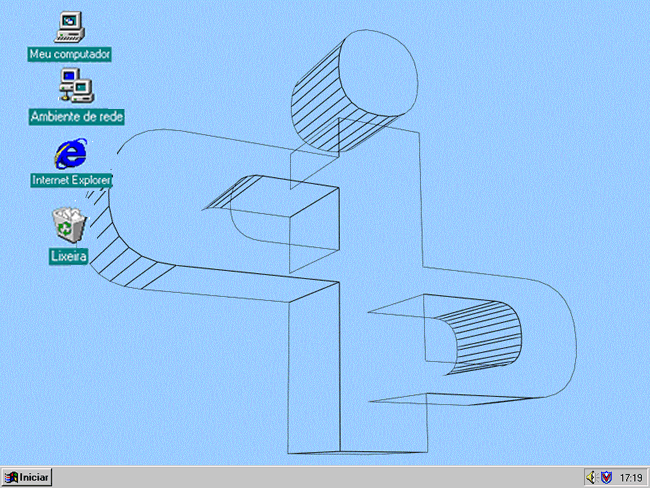 Meu computador

Ambiente de rede

Internet Explorer

Lixeira

Iniciar

17:19