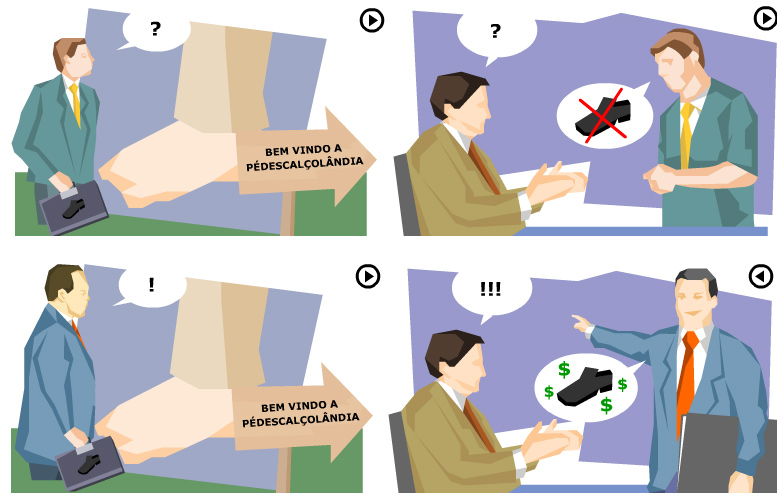 ?

BEM VINDO A PÉDESCALÇOLÂNDIA

?

!

BEM VINDO A PÉDESCALÇOLÂNDIA

!!!

$ $ $ $