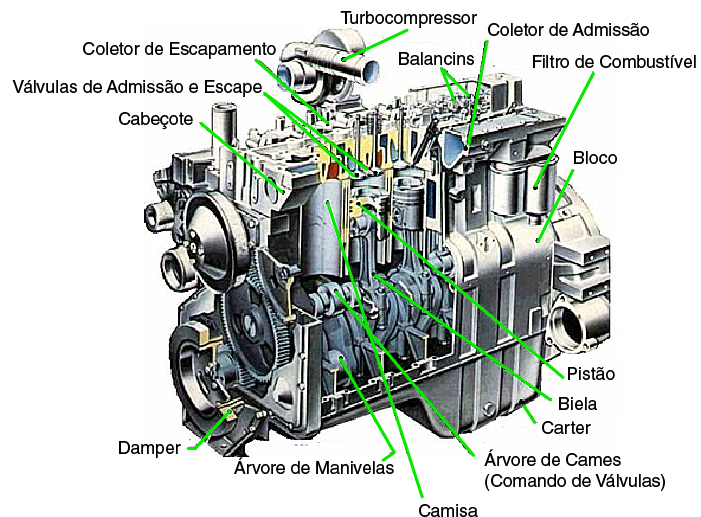 Turbocompressor
Coletor de Admissão
Coletor de Escapamento
Balancins
Filtro de Combustível
Válvulas de Admissão e Escape
Cabeçote
Bloco
Pistão
Biela
Carter
Damper
Árvore de Manivelas
Árvore de Cames
(Comando de Válvulas)
Camisa