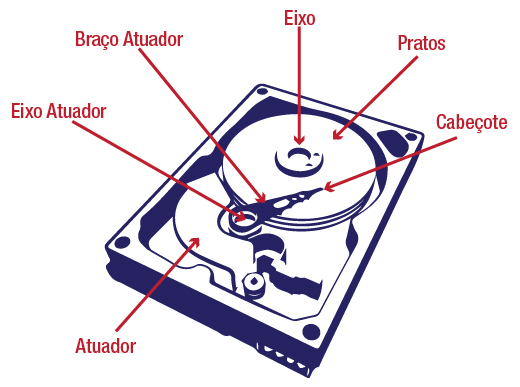 Eixo
Braço Atuador
Pratos
Eixo Atuador
Cabeçote
Atuador